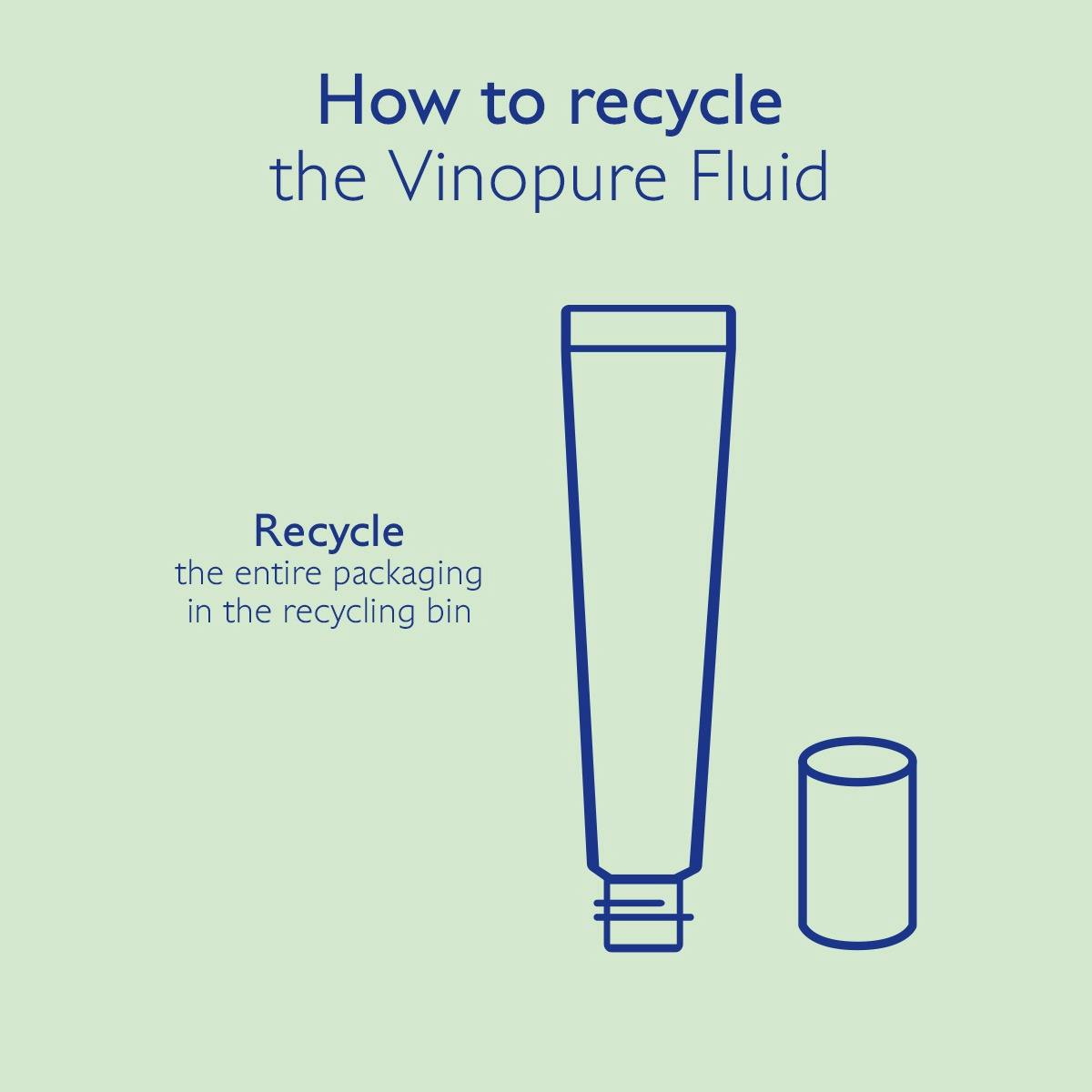 How to recycle
the Vinopure Fluid

Recycle
the entire packaging in the recycling bin