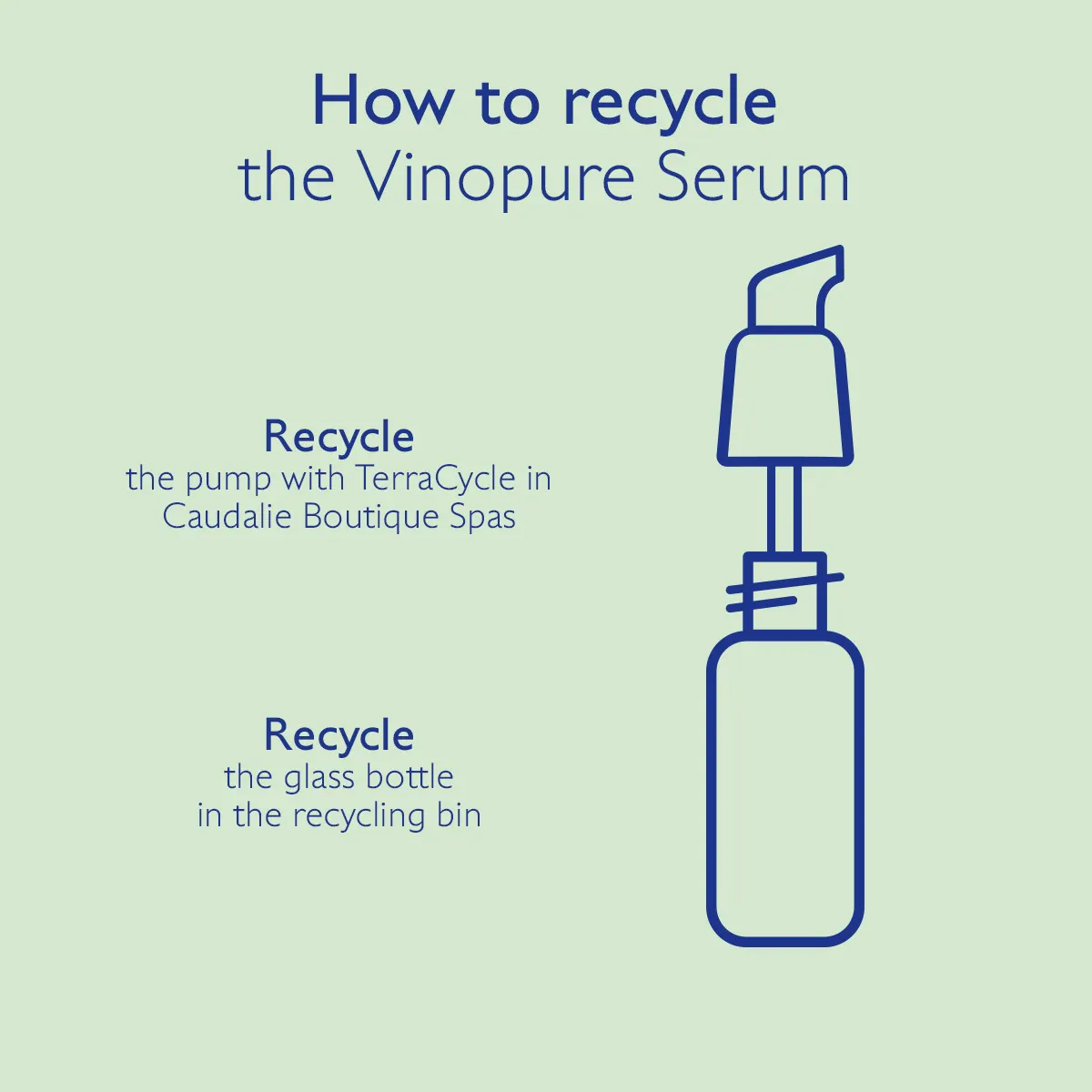 How to recycle
the Vinopure Serum

Recycle
the pump with TerraCycle in Caudalie Boutique Spas

Recycle
the glass bottle
in the recycling bin